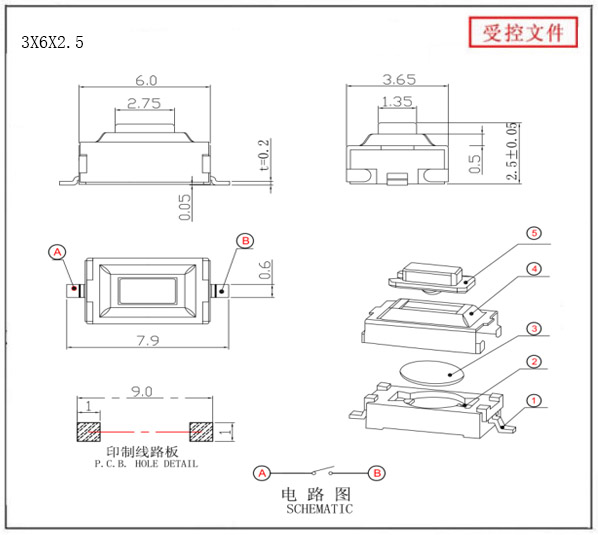 3X6X2.5

受控文件

6.0
2.75
t=0.2
0.05

3.65
1.35
0.5
2.5±0.05

A
B
0.6
7.9

5
4
3
2
1

9.0
1
1
印制线路板
P.C.B. HOLE DETAIL

A
B
电 路 图
SCHEMATIC